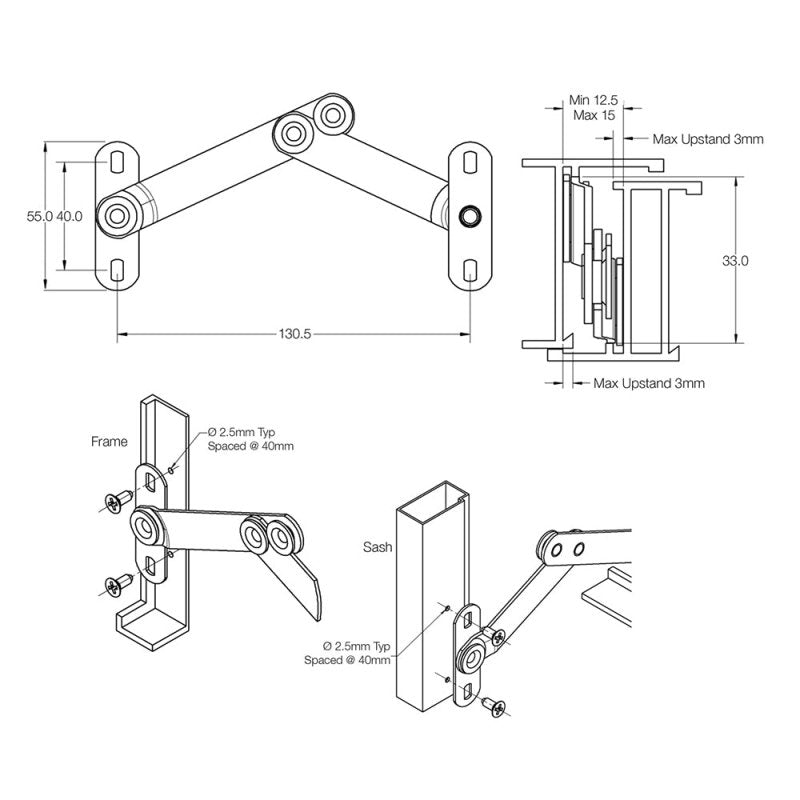 55.0 40.0

130.5

Min 12.5
Max 15

Max Upstand 3mm

33.0

Max Upstand 3mm

Frame

Ø 2.5mm Typ
Spaced @ 40mm

Sash

Ø 2.5mm Typ
Spaced @ 40mm